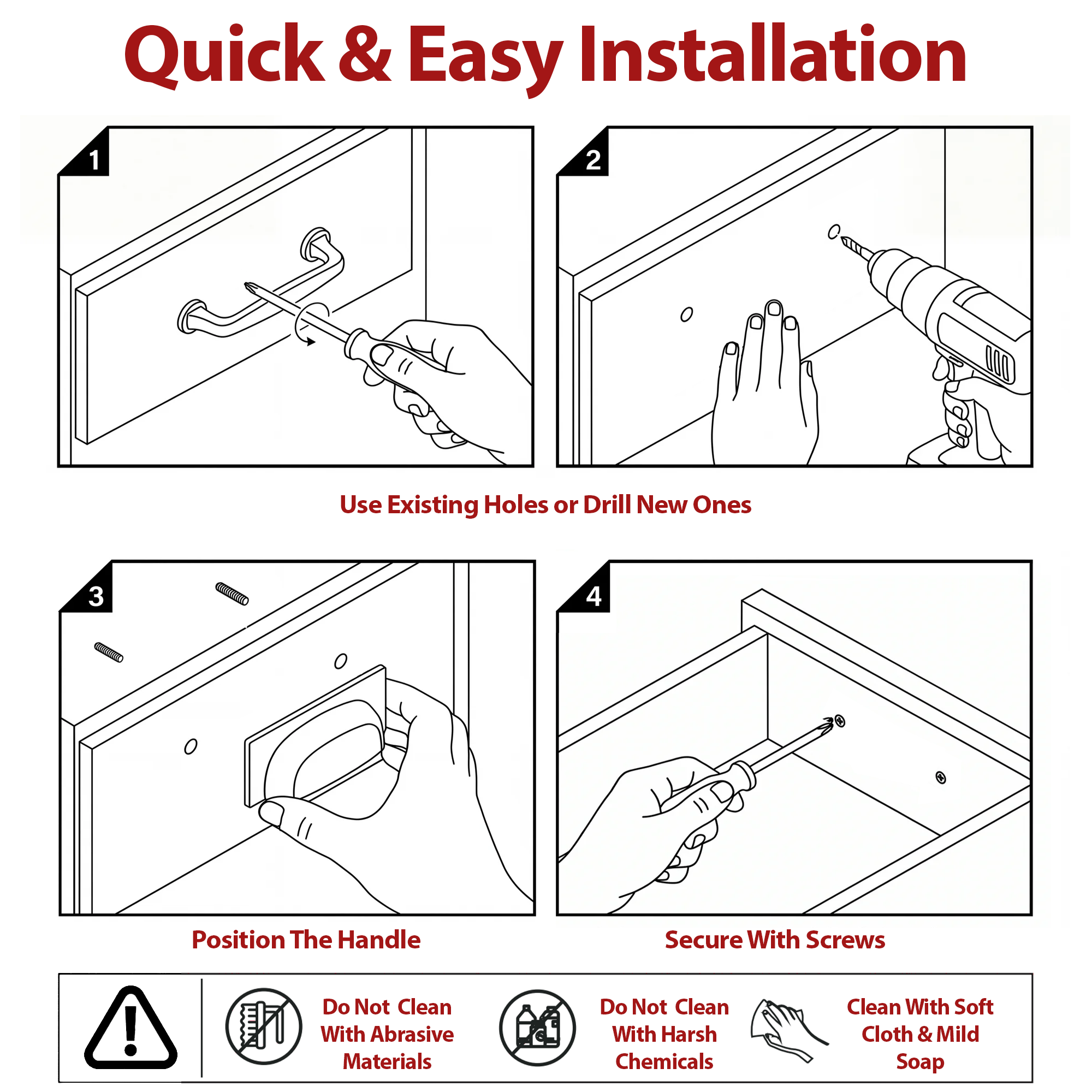 Quick & Easy Installation

1

2

Use Existing Holes or Drill New Ones

3

4

Position The Handle

Secure With Screws

Do Not Clean With Abrasive Materials

Do Not Clean With Harsh Chemicals

Clean With Soft Cloth & Mild Soap