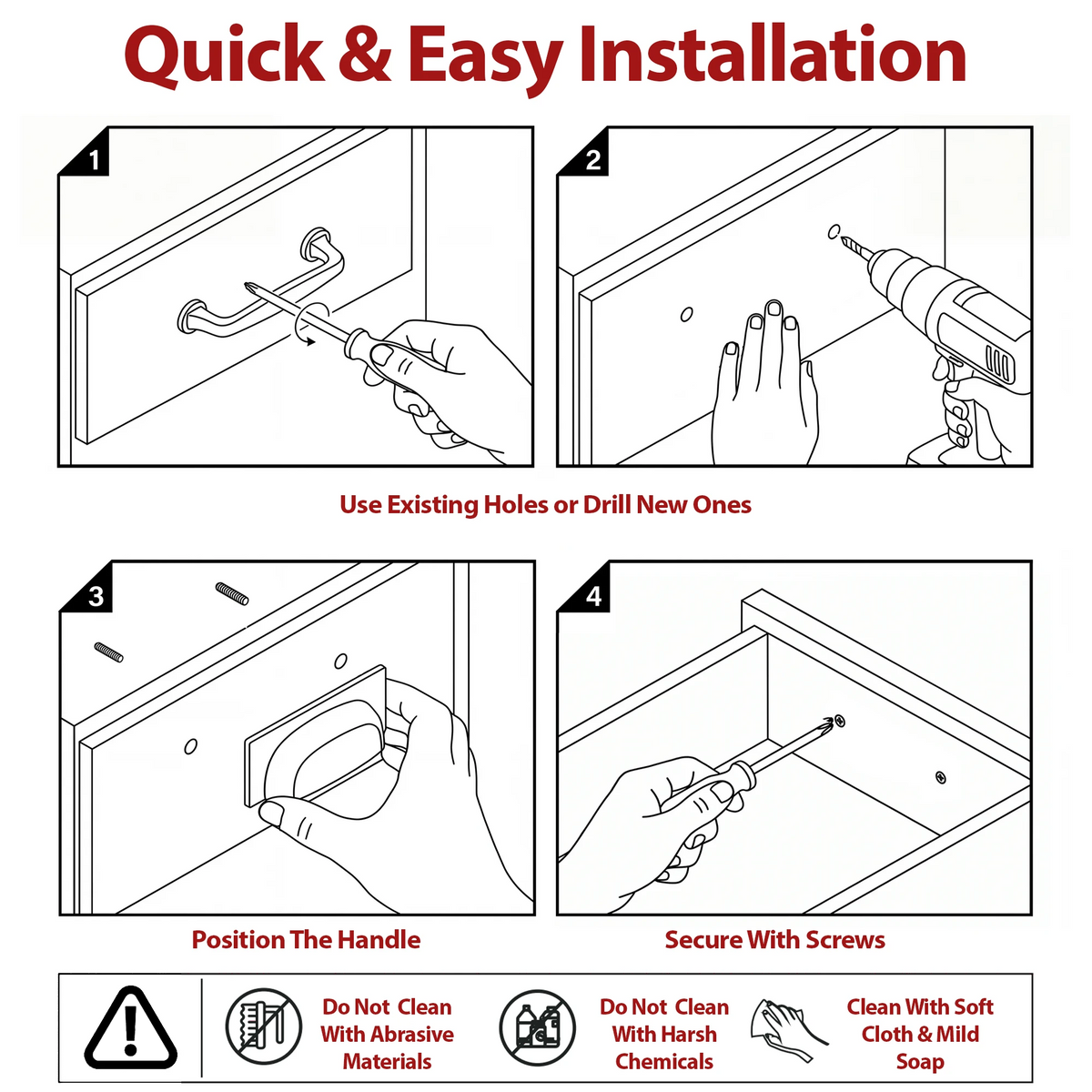 Quick & Easy Installation

1

2

Use Existing Holes or Drill New Ones

3

4

Position The Handle

Secure With Screws

Do Not Clean With Abrasive Materials

Do Not Clean With Harsh Chemicals

Clean With Soft Cloth & Mild Soap