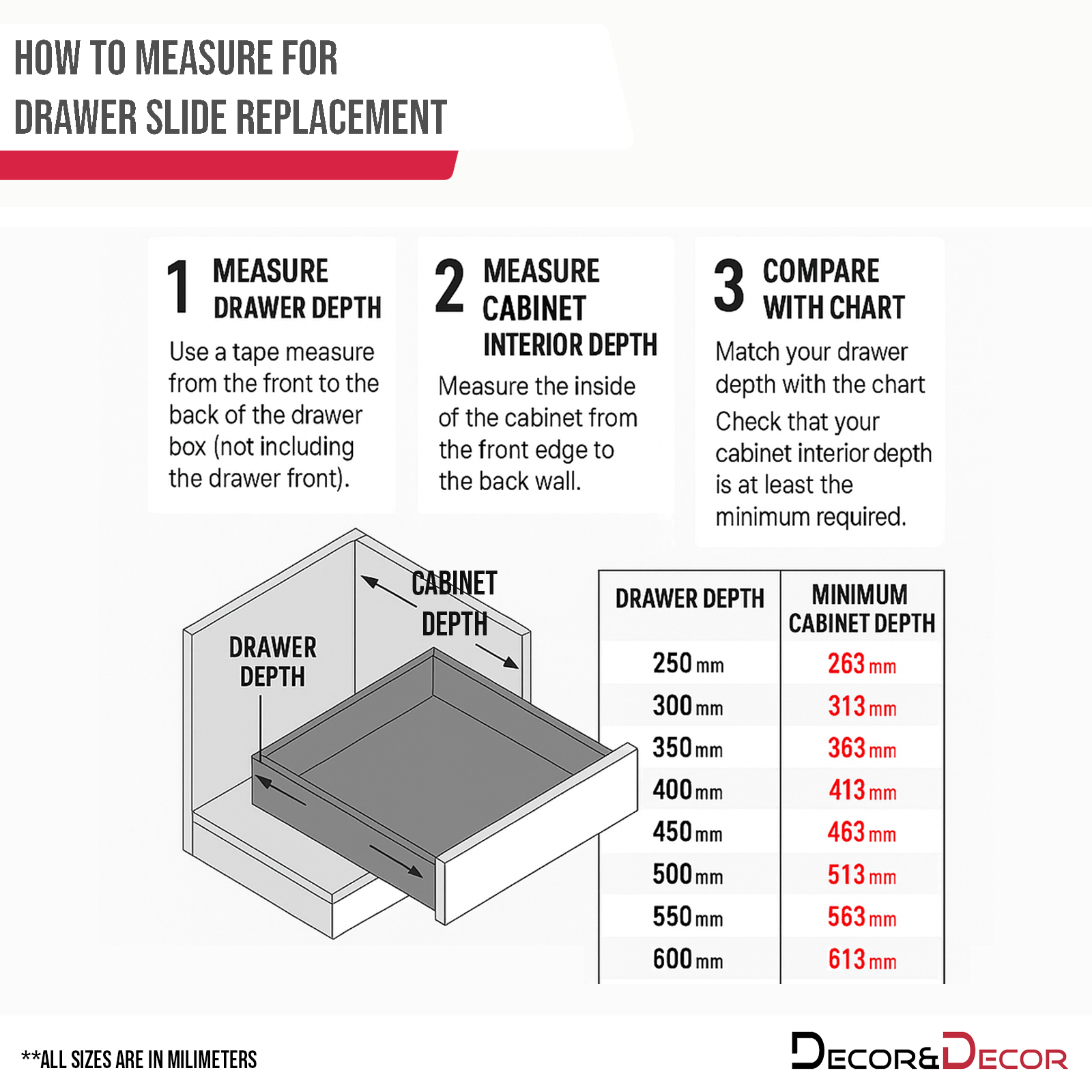 HOW TO MEASURE FOR DRAWER SLIDE REPLACEMENT

1 MEASURE DRAWER DEPTH

Use a tape measure from the front to the back of the drawer box (not including the drawer front).

2 MEASURE CABINET INTERIOR DEPTH

Measure the inside of the cabinet from the front edge to the back wall.

3 COMPARE WITH CHART

Match your drawer depth with the chart

Check that your cabinet interior depth is at least the minimum required.

CABINET DEPTH

DRAWER DEPTH

| DRAWER DEPTH | MINIMUM CABINET DEPTH |
|---|---|
| 250 mm | 263 mm |
| 300 mm | 313 mm |
| 350 mm | 363 mm |
| 400 mm | 413 mm |
| 450 mm | 463 mm |
| 500 mm | 513 mm |
| 550 mm | 563 mm |
| 600 mm | 613 mm |

**ALL SIZES ARE IN MILIMETERS

DECOR&DECOR